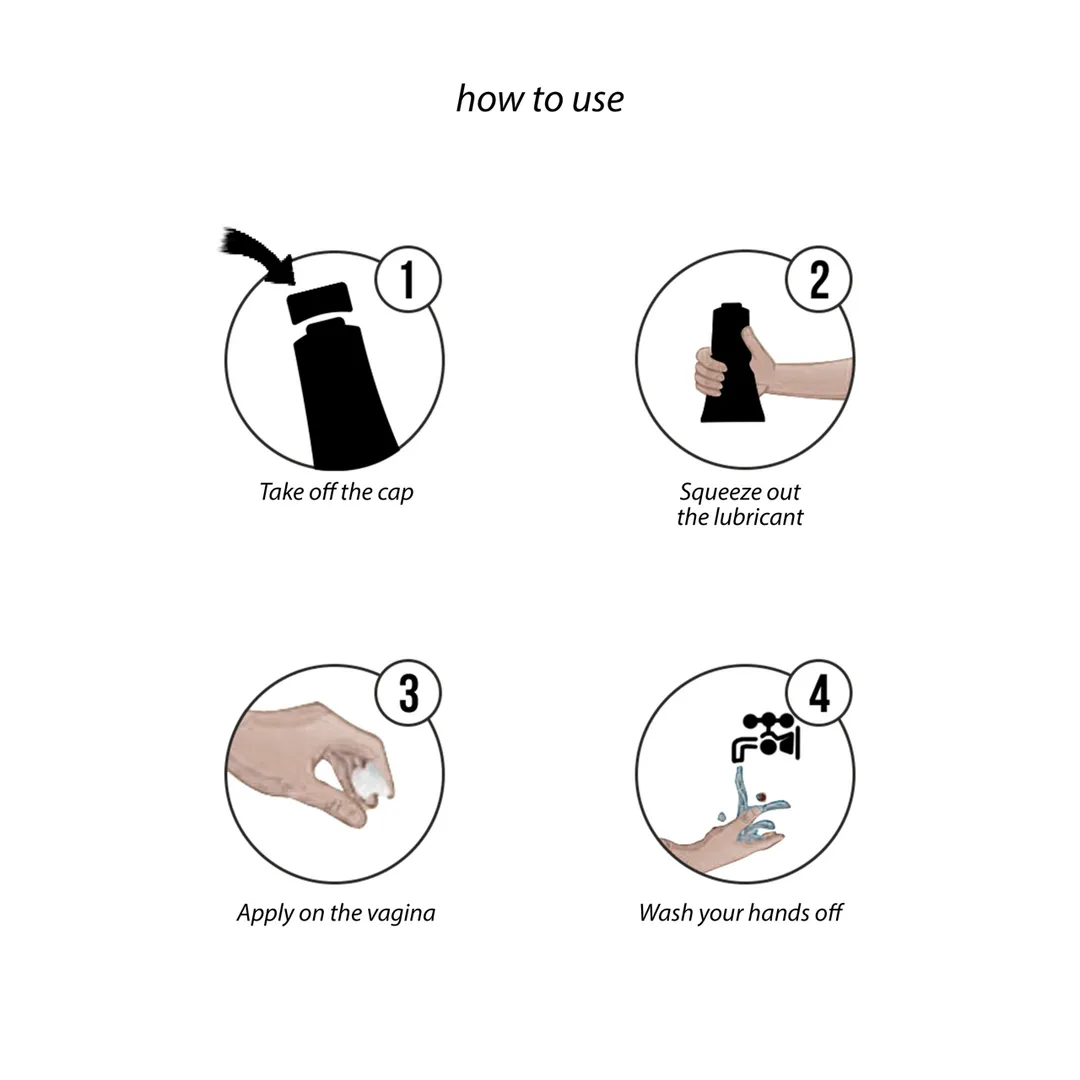 how to use

1

Take off the cap

2

Squeeze out the lubricant

3

Apply on the vagina

4

Wash your hands off