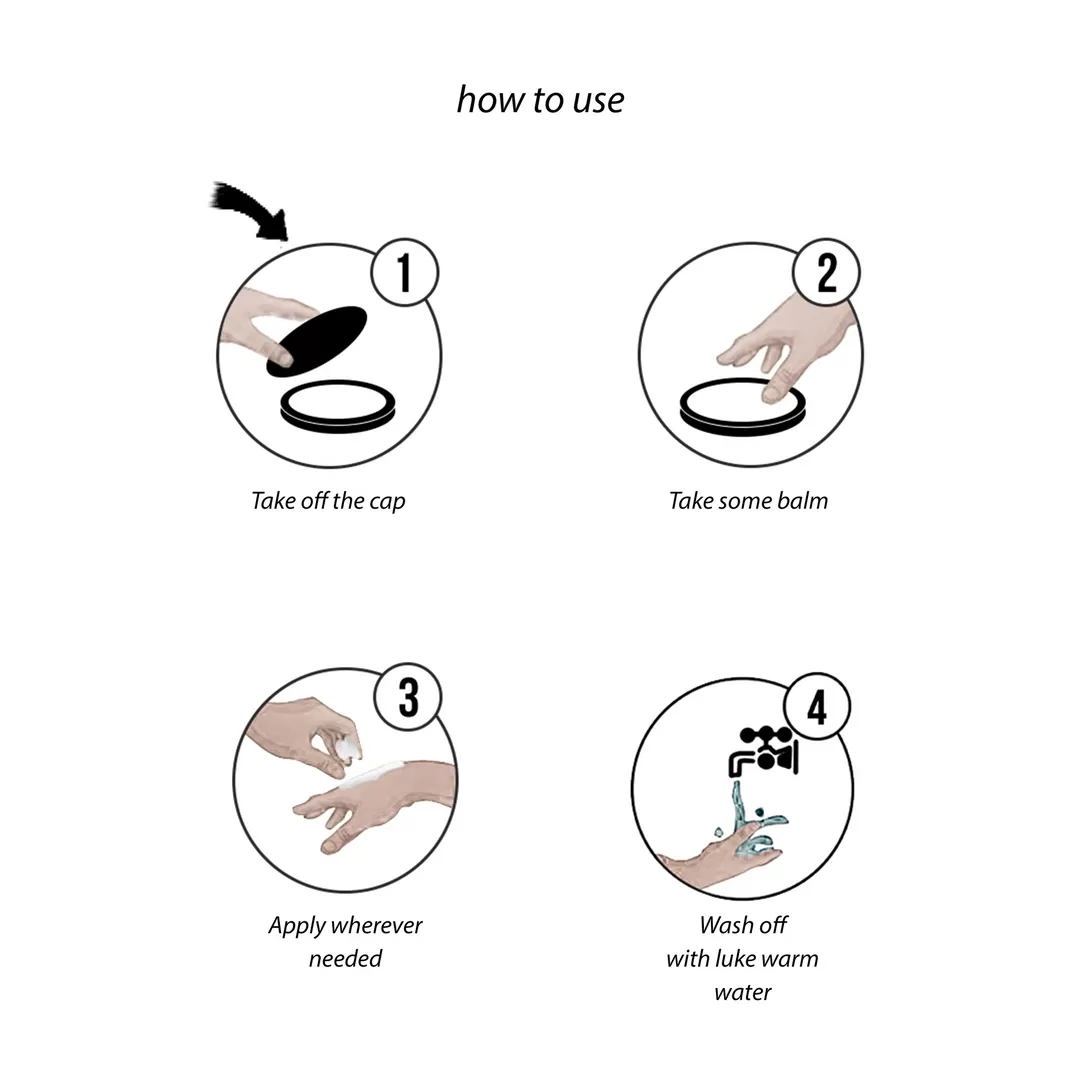 how to use

1

Take off the cap

2

Take some balm

3

Apply wherever needed

4

Wash off with luke warm water