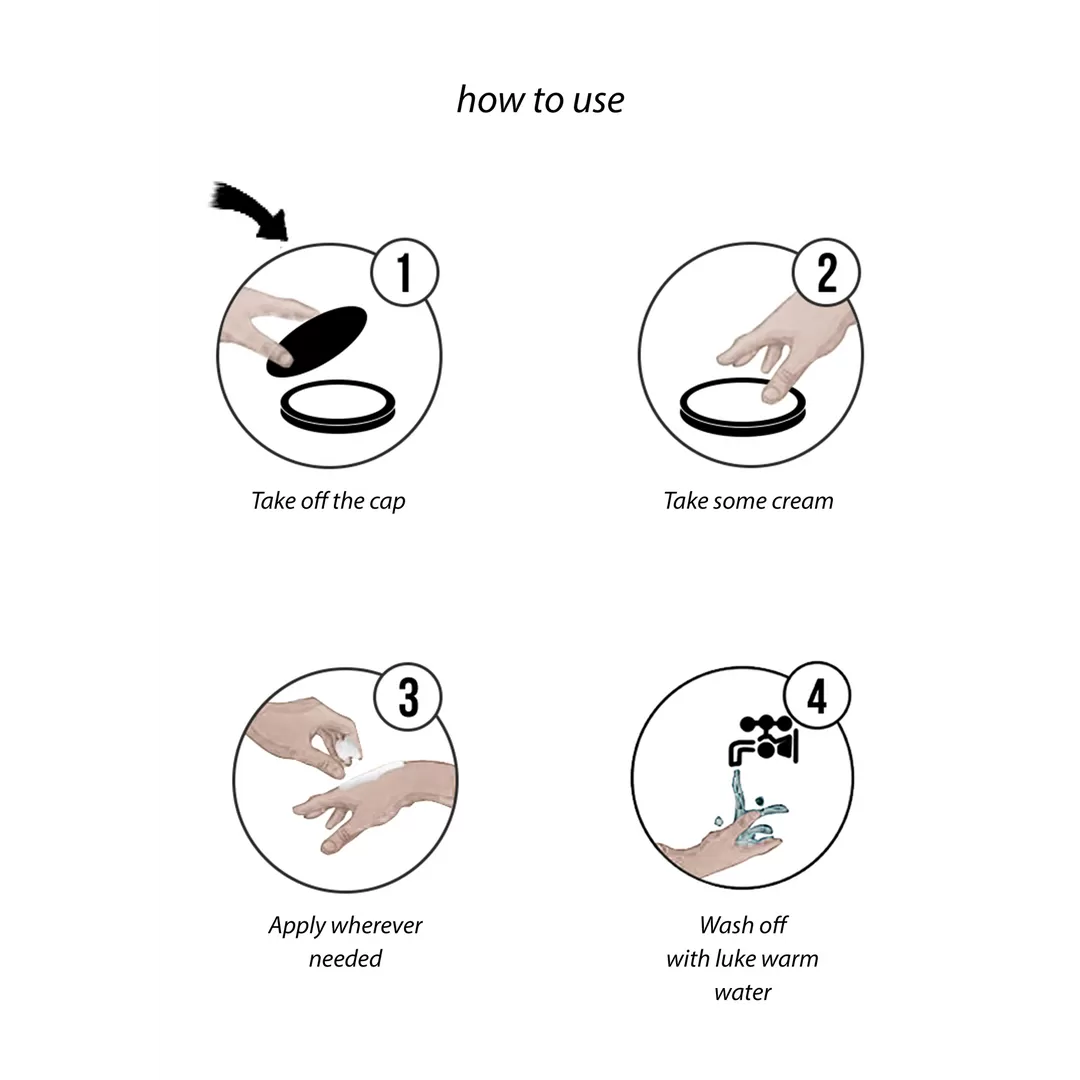 how to use

1

Take off the cap

2

Take some cream

3

Apply wherever needed

4

Wash off with luke warm water