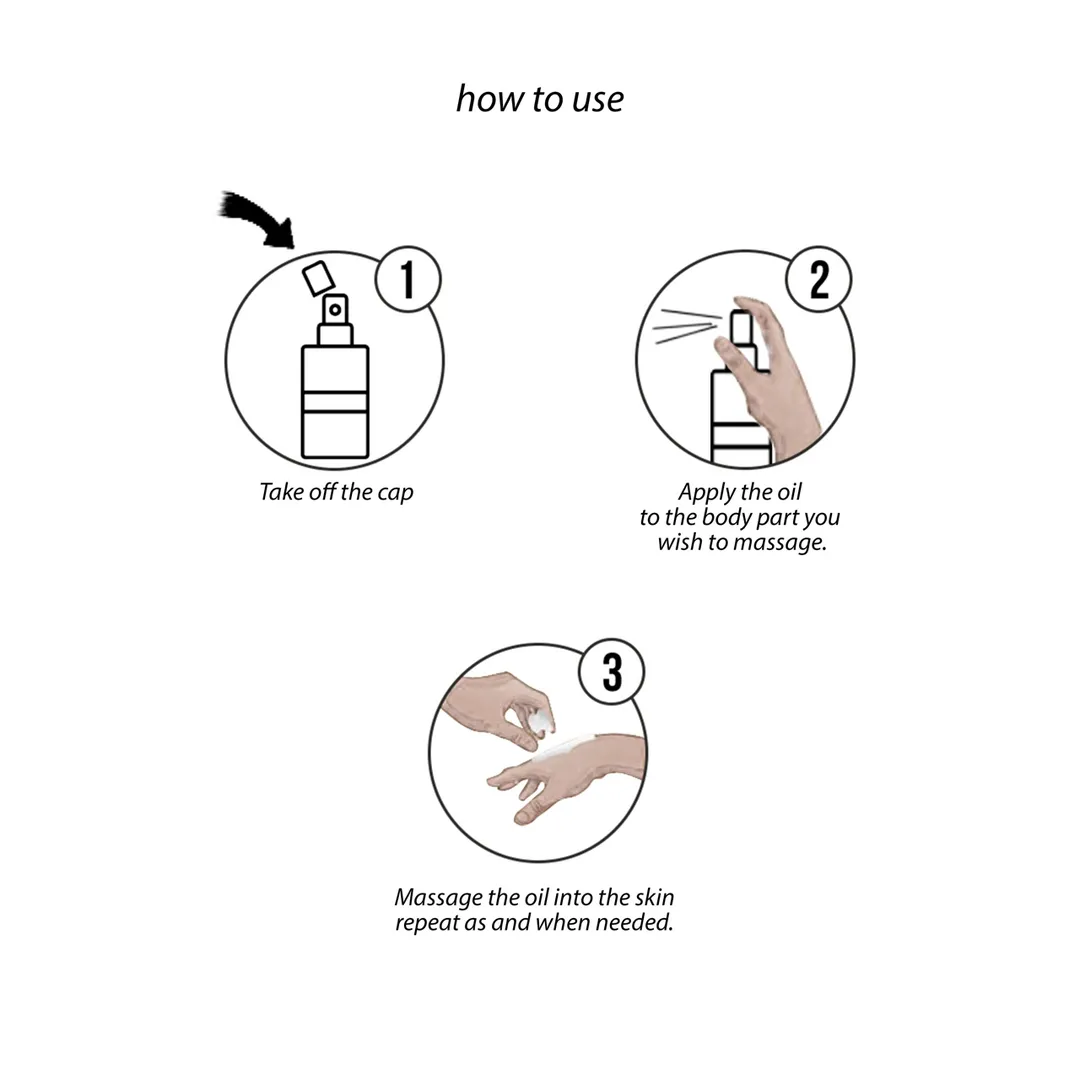 how to use

1

Take off the cap

2

Apply the oil
to the body part you
wish to massage.

3

Massage the oil into the skin
repeat as and when needed.