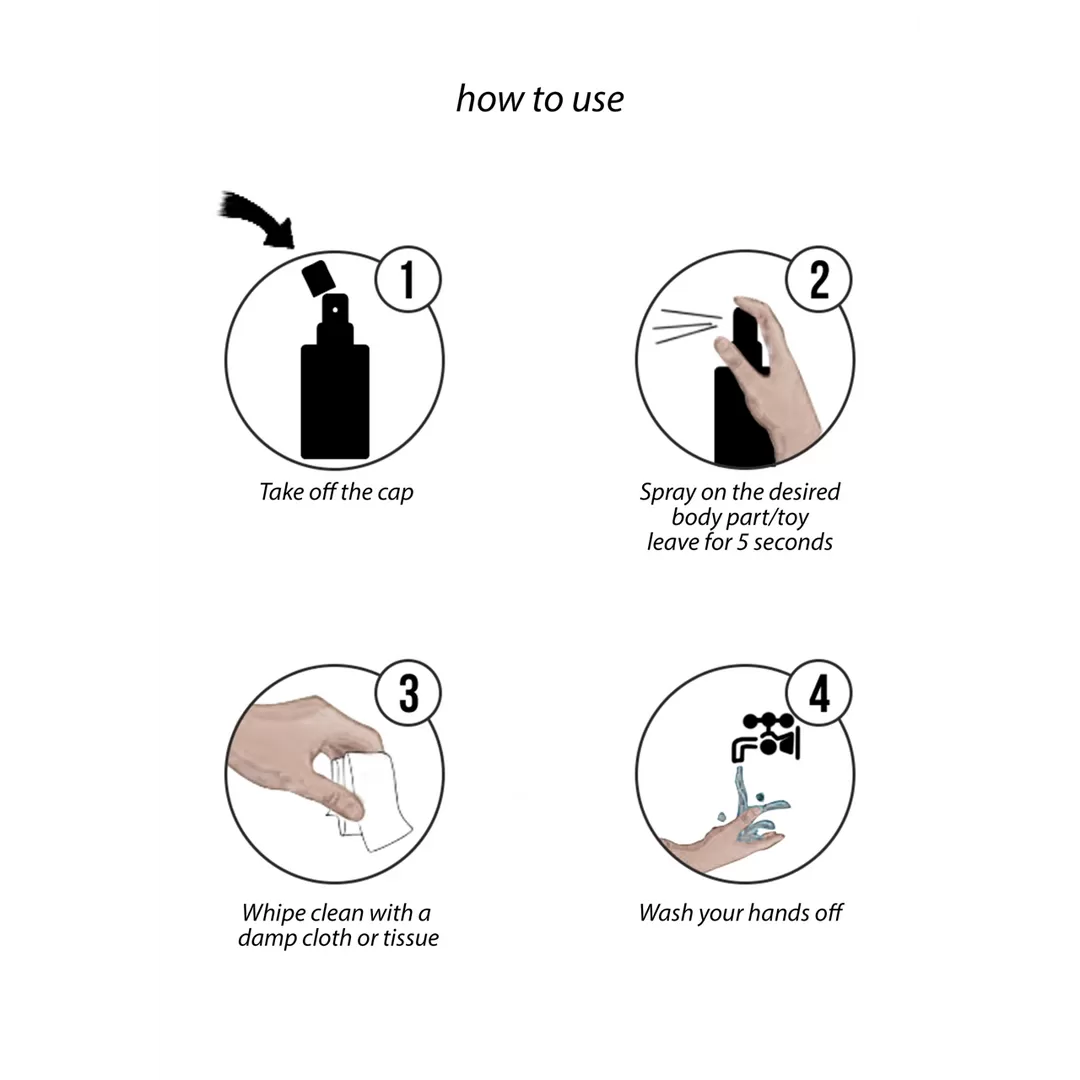 how to use

1

Take off the cap

2

Spray on the desired body part/toy leave for 5 seconds

3

Whipe clean with a damp cloth or tissue

4

Wash your hands off