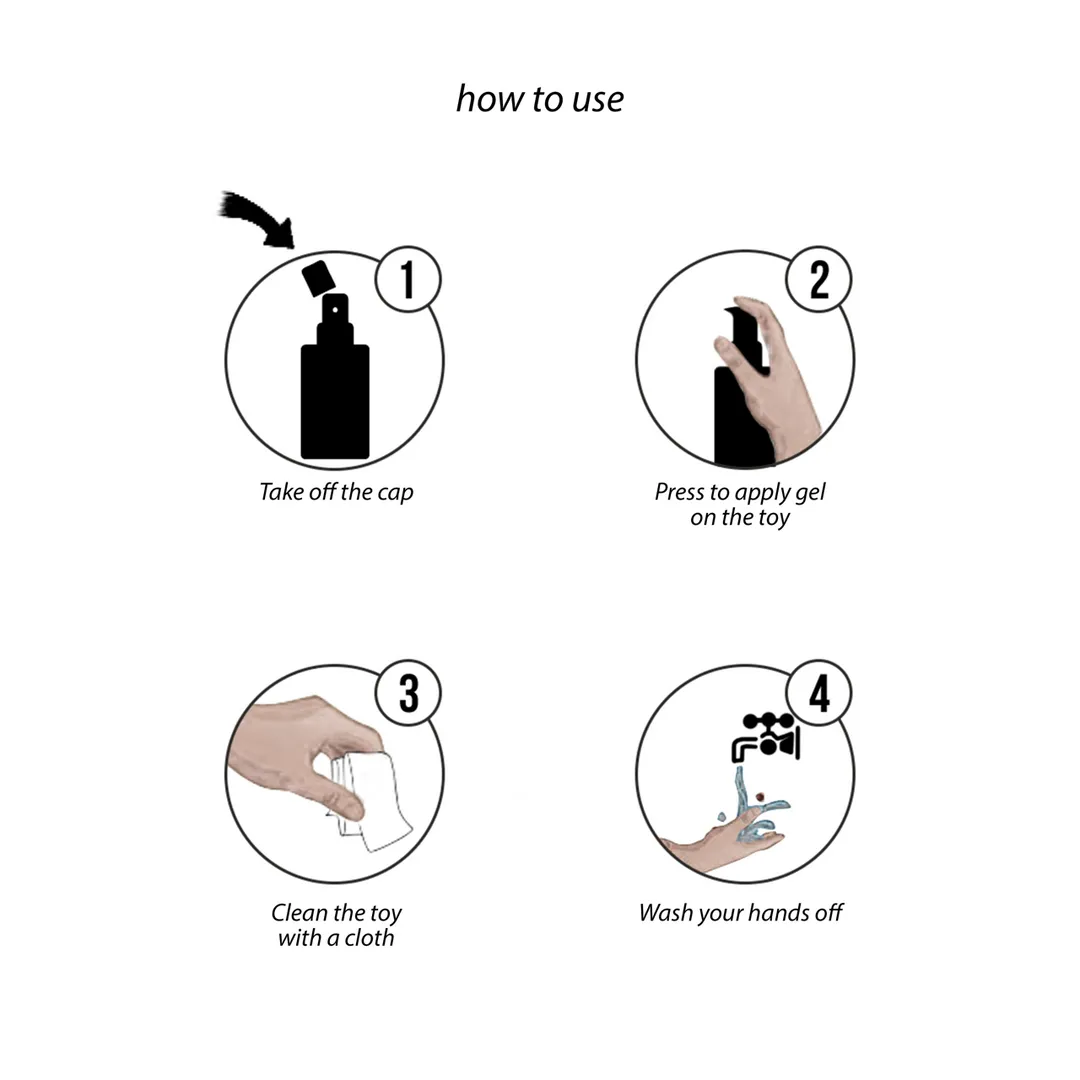 how to use

1
Take off the cap

2
Press to apply gel on the toy

3
Clean the toy with a cloth

4
Wash your hands off